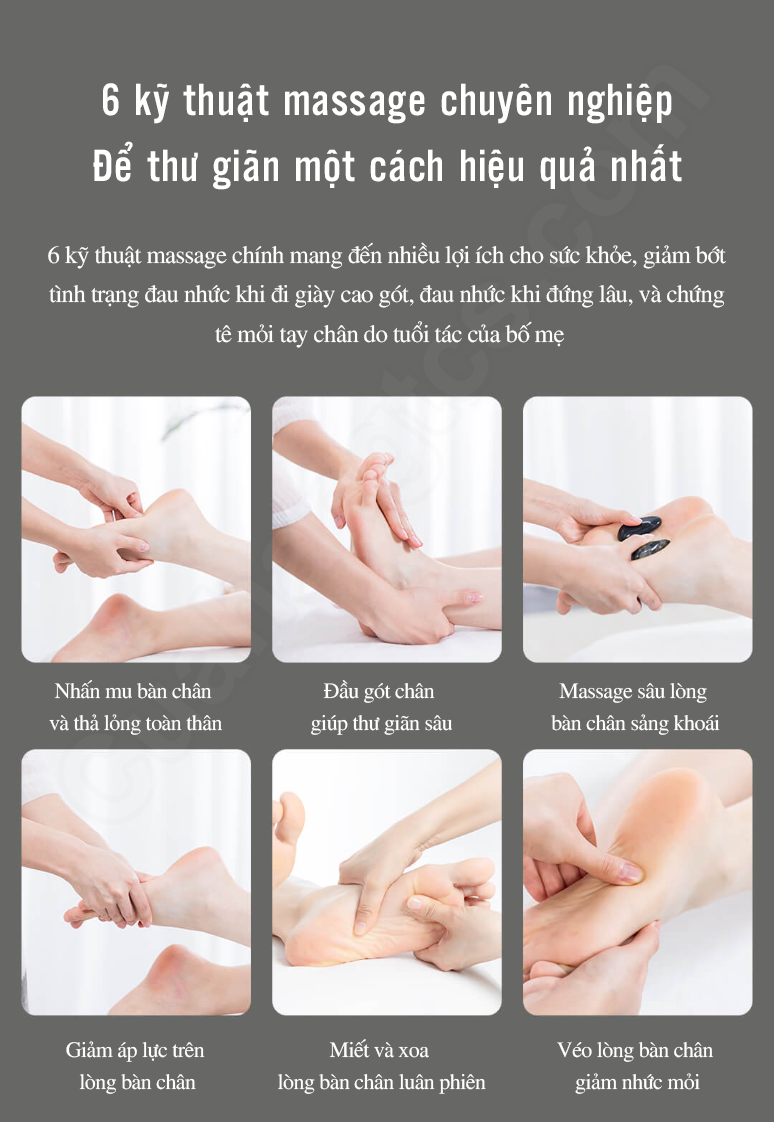 6 kỹ thuật massage chuyên nghiệp
Để thư giãn một cách hiệu quả nhất

6 kỹ thuật massage chính mang đến nhiều lợi ích cho sức khỏe, giảm bớt tình trạng đau nhức khi đi giày cao gót, đau nhức khi đứng lâu, và chứng tê mỏi tay chân do tuổi tác của bố mẹ

Nhấn mu bàn chân và thả lỏng toàn thân

Đầu gót chân giúp thư giãn sâu

Massage sâu lòng bàn chân sảng khoái

Giảm áp lực trên lòng bàn chân

Miết và xoa lòng bàn chân luân phiên

Véo lòng bàn chân giảm nhức mỏi