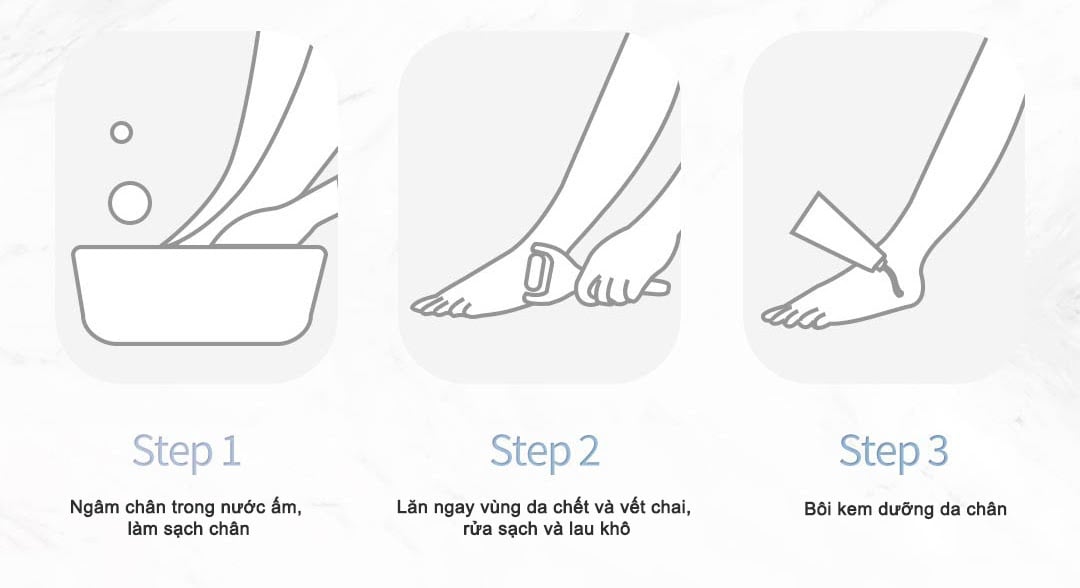 Step 1

Ngâm chân trong nước ấm, làm sạch chân

Step 2

Lăn ngay vùng da chết và vết chai, rửa sạch và lau khô

Step 3

Bôi kem dưỡng da chân