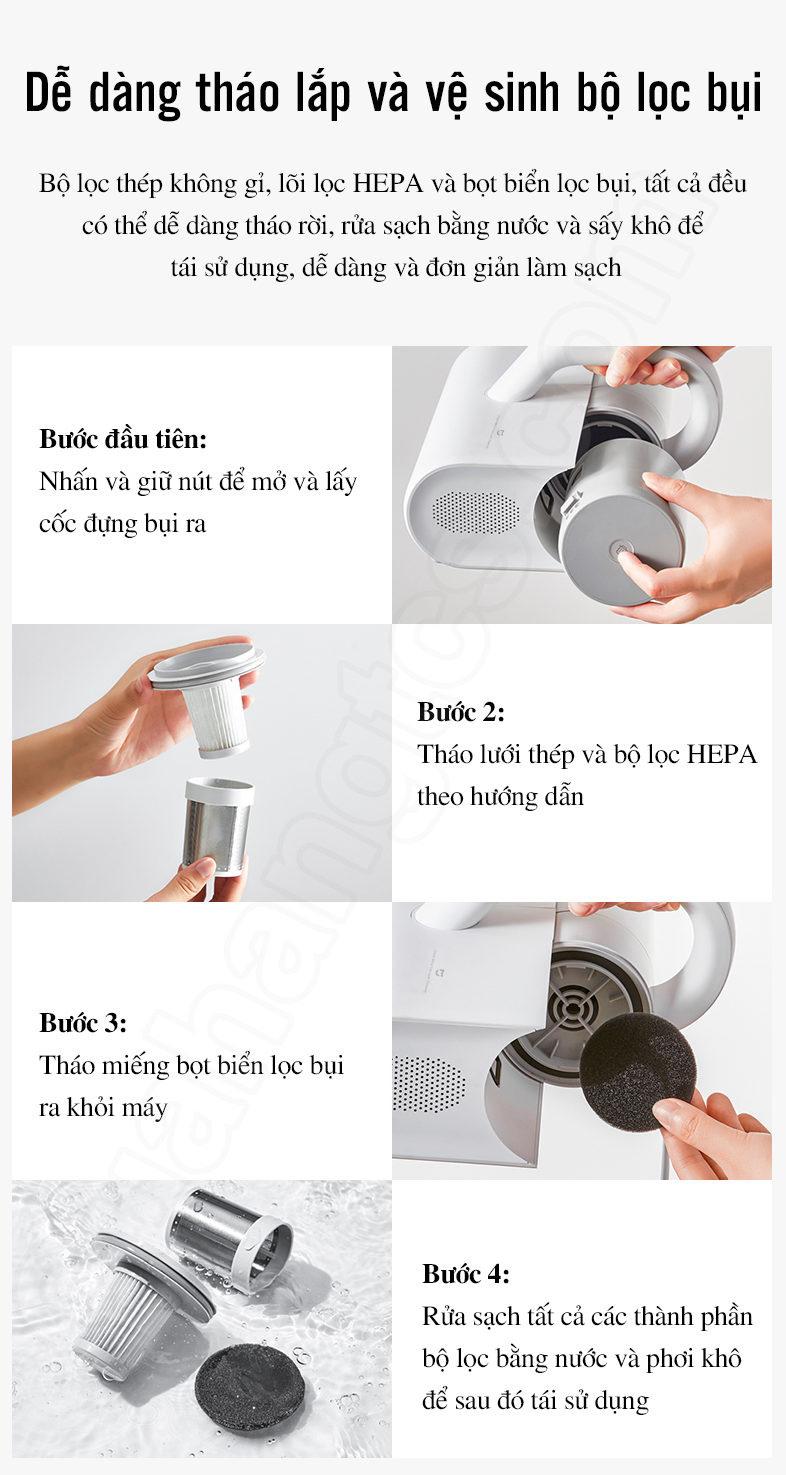 Dễ dàng tháo lắp và vệ sinh bộ lọc bụi

Bộ lọc thép không gỉ, lõi lọc HEPA và bọt biển lọc bụi, tất cả đều có thể dễ dàng tháo rời, rửa sạch bằng nước và sấy khô để tái sử dụng, dễ dàng và đơn giản làm sạch

Bước đầu tiên:
Nhấn và giữ nút để mở và lấy cốc đựng bụi ra

Bước 2:
Tháo lưới thép và bộ lọc HEPA theo hướng dẫn

Bước 3:
Tháo miếng bọt biển lọc bụi ra khỏi máy

Bước 4:
Rửa sạch tất cả các thành phần bộ lọc bằng nước và phơi khô để sau đó tái sử dụng