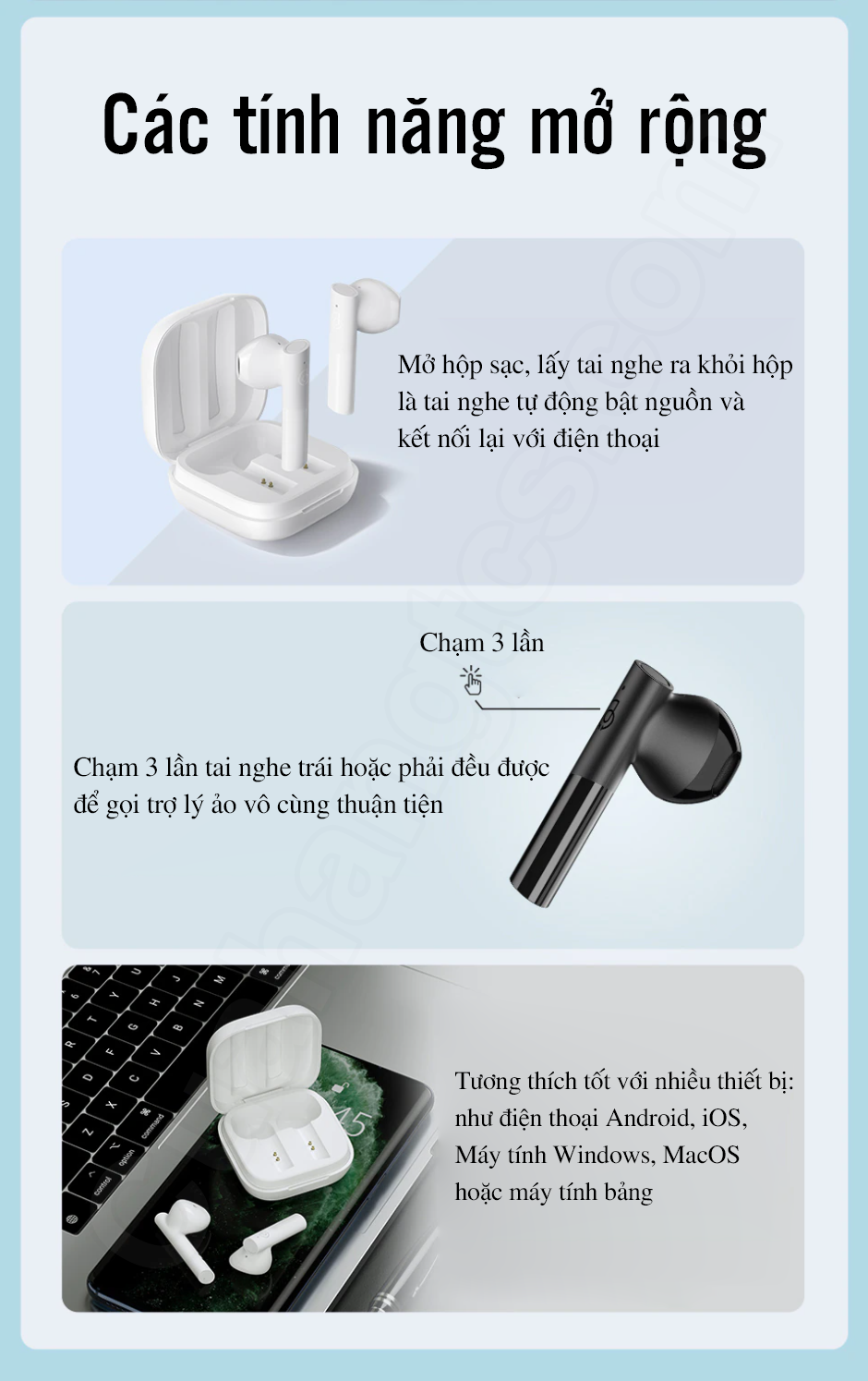 Các tính năng mở rộng

Mở hộp sạc, lấy tai nghe ra khỏi hộp là tai nghe tự động bật nguồn và kết nối lại với điện thoại

Chạm 3 lần

Chạm 3 lần tai nghe trái hoặc phải đều được để gọi trợ lý ảo vô cùng thuận tiện

Tương thích tốt với nhiều thiết bị: như điện thoại Android, iOS, Máy tính Windows, MacOS hoặc máy tính bảng