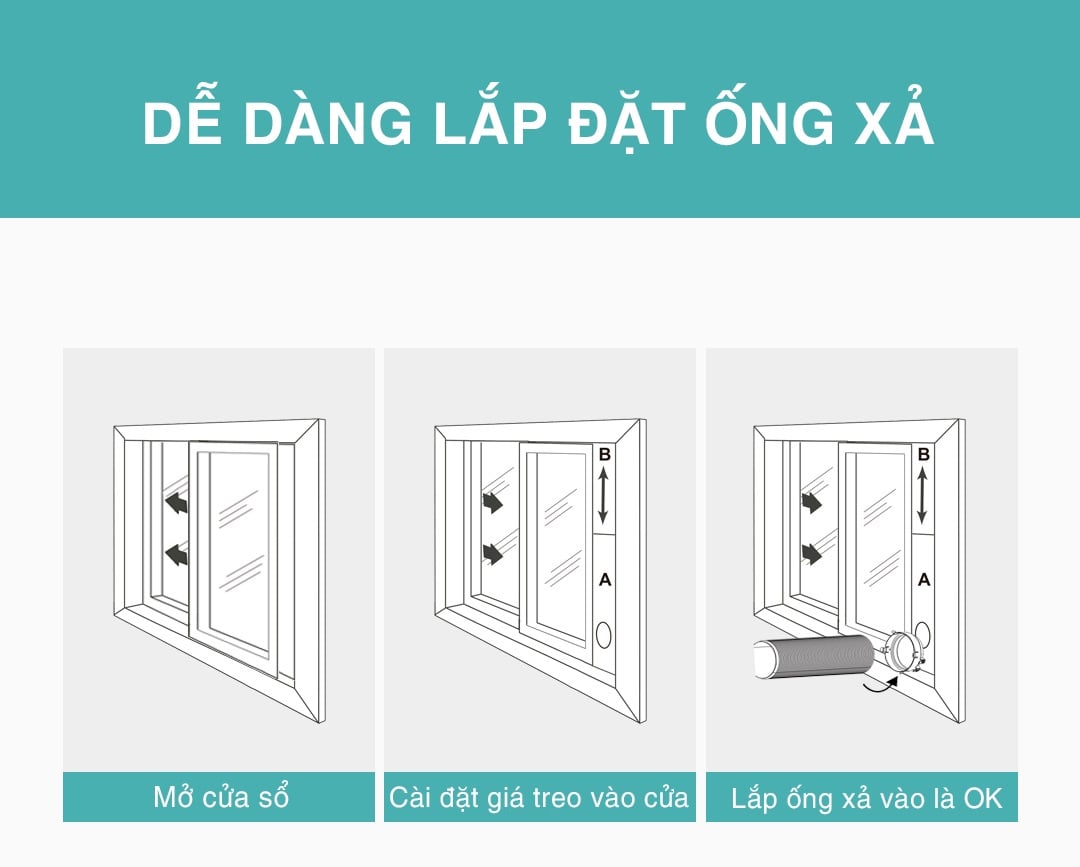 DỄ DÀNG LẮP ĐẶT ỐNG XẢ

Mở cửa sổ

B

A

Cài đặt giá treo vào cửa

B

A

Lắp ống xả vào là OK